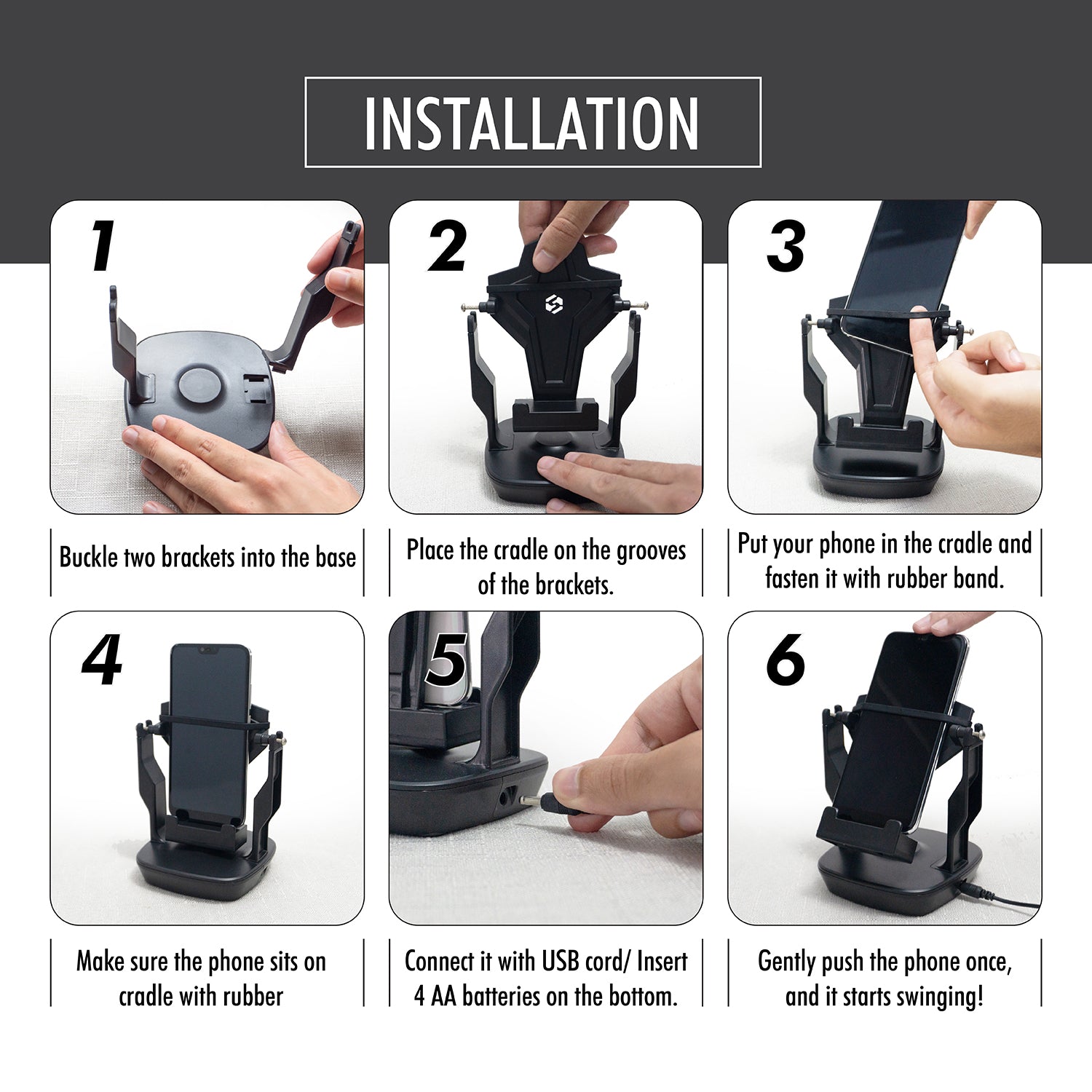 INSTALLATION

1

Buckle two brackets into the base

2

Place the cradle on the grooves of the brackets.

3

Put your phone in the cradle and fasten it with rubber band.

4

Make sure the phone sits on cradle with rubber

5

Connect it with USB cord/ Insert 4 AA batteries on the bottom.

6

Gently push the phone once, and it starts swinging!